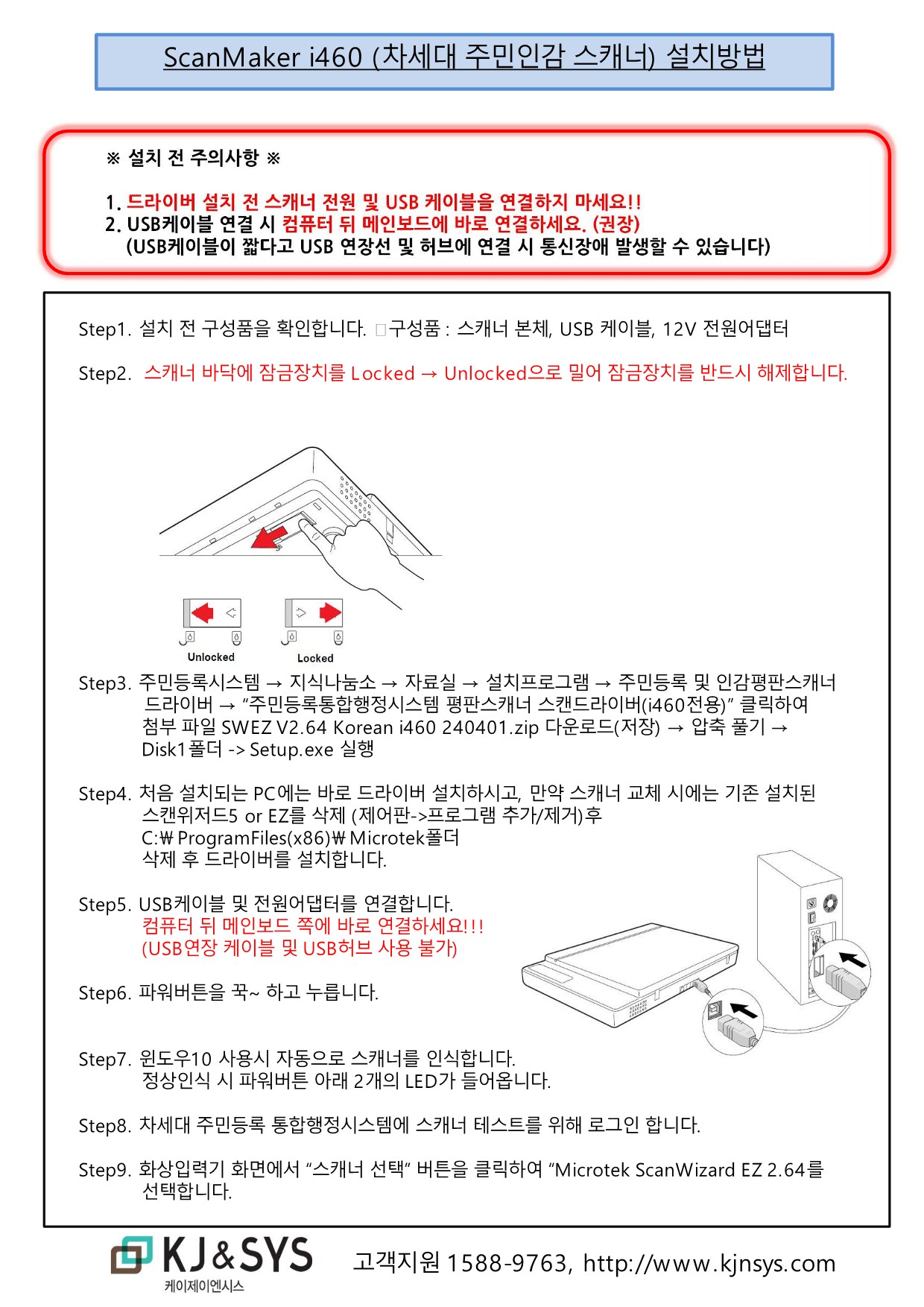 ScanMaker i460 (차세대 주민인감 스캐너) 설치방법

※ 설치 전 주의사항 ※

1. 드라이버 설치 전 스캐너 전원 및 USB 케이블을 연결하지 마세요!!
2. USB케이블 연결 시 컴퓨터 뒤 메인보드에 바로 연결하세요. (권장)
(USB케이블이 짧다고 USB 연장선 및 허브에 연결 시 통신장애 발생할 수 있습니다)

Step1. 설치 전 구성품을 확인합니다. □구성품 : 스캐너 본체, USB 케이블, 12V 전원어댑터

Step2. 스캐너 바닥에 잠금장치를 Locked → Unlocked으로 밀어 잠금장치를 반드시 해제합니다.

Unlocked
Locked

Step3. 주민등록시스템 → 지식나눔소 → 자료실 → 설치프로그램 → 주민등록 및 인감평판스캐너 드라이버 → "주민등록통합행정시스템 평판스캐너 스캔드라이버(i460전용)" 클릭하여 첨부 파일 SWEZ V2.64 Korean i460 240401.zip 다운로드(저장) → 압축 풀기 → Disk1폴더 -> Setup.exe 실행

Step4. 처음 설치되는 PC에는 바로 드라이버 설치하시고, 만약 스캐너 교체 시에는 기존 설치된 스캔위저드5 or EZ를 삭제 (제어판->프로그램 추가/제거)후
C:₩ProgramFiles(x86)₩Microtek폴더
삭제 후 드라이버를 설치합니다.

Step5. USB케이블 및 전원어댑터를 연결합니다.
컴퓨터 뒤 메인보드 쪽에 바로 연결하세요!!!
(USB연장 케이블 및 USB허브 사용 불가)

Step6. 파워버튼을 꾹~ 하고 누릅니다.

Step7. 윈도우10 사용시 자동으로 스캐너를 인식합니다.
정상인식 시 파워버튼 아래 2개의 LED가 들어옵니다.

Step8. 차세대 주민등록 통합행정시스템에 스캐너 테스트를 위해 로그인 합니다.

Step9. 화상입력기 화면에서 "스캐너 선택" 버튼을 클릭하여 "Microtek ScanWizard EZ 2.64를 선택합니다.

KJ&SYS
케이제이엔시스
고객지원 1588-9763, http://www.kjnsys.com