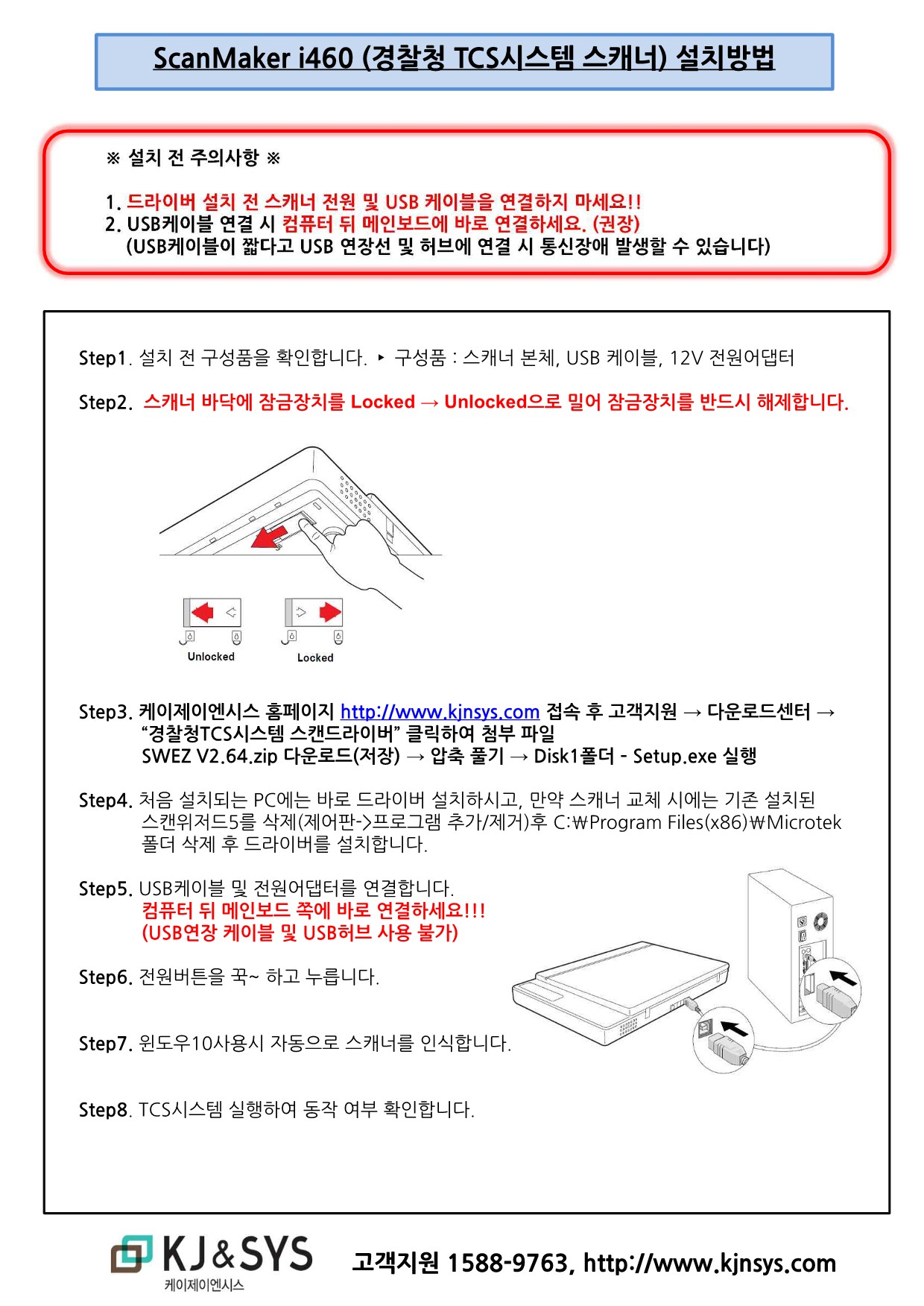 ScanMaker i460 (경찰청 TCS시스템 스캐너) 설치방법

※ 설치 전 주의사항 ※

1. 드라이버 설치 전 스캐너 전원 및 USB 케이블을 연결하지 마세요!!
2. USB케이블 연결 시 컴퓨터 뒤 메인보드에 바로 연결하세요. (권장)
(USB케이블이 짧다고 USB 연장선 및 허브에 연결 시 통신장애 발생할 수 있습니다)

Step1. 설치 전 구성품을 확인합니다. ▸ 구성품 : 스캐너 본체, USB 케이블, 12V 전원어댑터

Step2. 스캐너 바닥에 잠금장치를 Locked → Unlocked으로 밀어 잠금장치를 반드시 해제합니다.

Unlocked

Locked

Step3. 케이제이엔시스 홈페이지 http://www.kjnsys.com 접속 후 고객지원 → 다운로드센터 → "경찰청TCS시스템 스캔드라이버" 클릭하여 첨부 파일 SWEZ V2.64.zip 다운로드(저장) → 압축 풀기 → Disk1폴더 - Setup.exe 실행

Step4. 처음 설치되는 PC에는 바로 드라이버 설치하시고, 만약 스캐너 교체 시에는 기존 설치된 스캔위저드5를 삭제(제어판->프로그램 추가/제거)후 C:₩Program Files(x86)₩Microtek 폴더 삭제 후 드라이버를 설치합니다.

Step5. USB케이블 및 전원어댑터를 연결합니다.
컴퓨터 뒤 메인보드 쪽에 바로 연결하세요!!!
(USB연장 케이블 및 USB허브 사용 불가)

Step6. 전원버튼을 꾹~ 하고 누릅니다.

Step7. 윈도우10사용시 자동으로 스캐너를 인식합니다.

Step8. TCS시스템 실행하여 동작 여부 확인합니다.

KJ&SYS
케이제이엔시스

고객지원 1588-9763, http://www.kjnsys.com